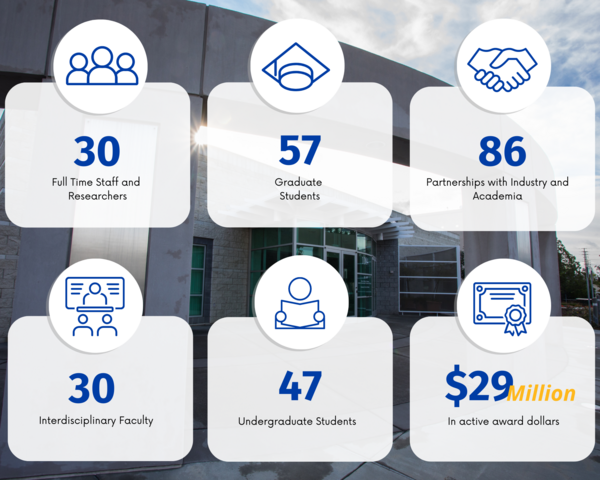 30
Full Time Staff and Researchers

57
Graduate Students

86
Partnerships with Industry and Academia

30
Interdisciplinary Faculty

47
Undergraduate Students

$29 Million
In active award dollars